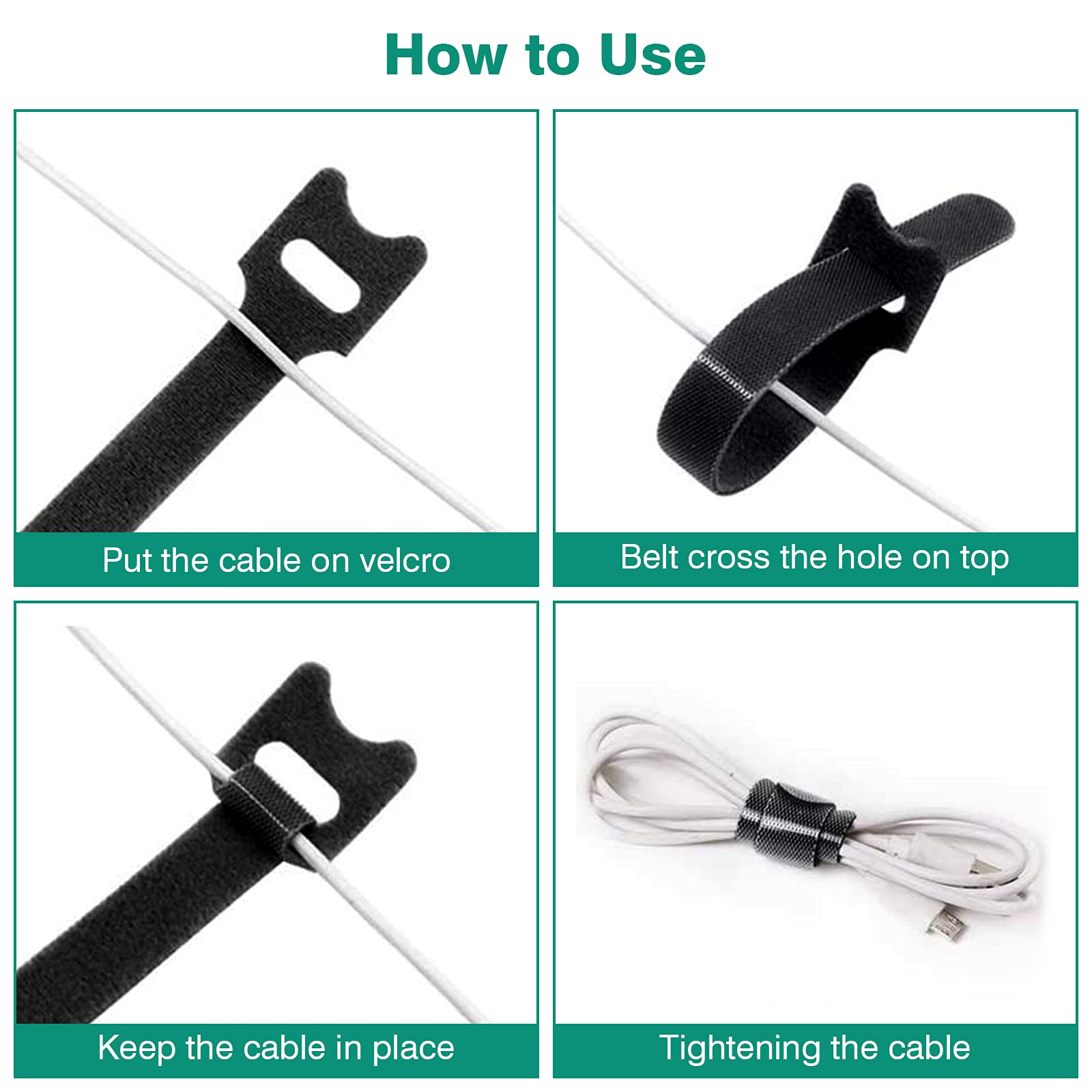 How to Use

Put the cable on velcro

Belt cross the hole on top

Keep the cable in place

Tightening the cable